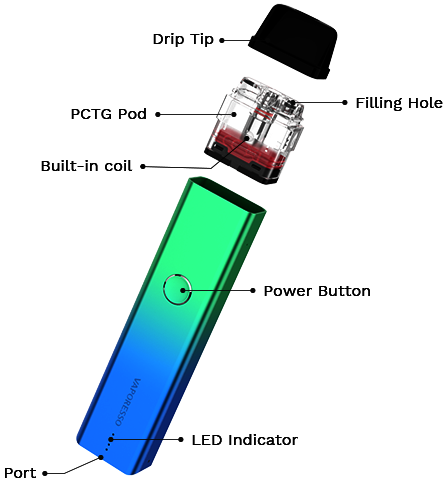 Drip Tip
Filling Hole
PCTG Pod
Built-in coil
Power Button
VAPORESSO
LED Indicator
Port